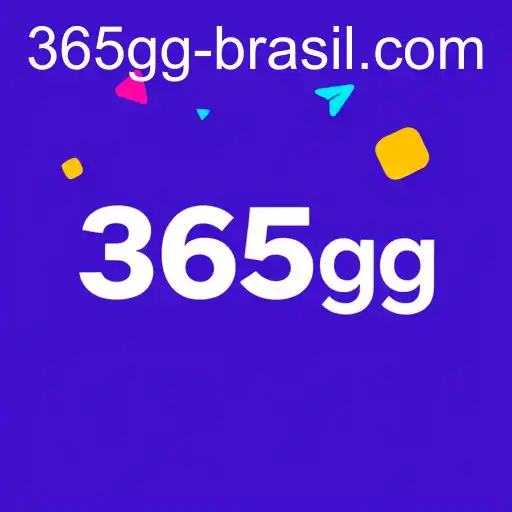 365gg-brasil.com

365gg